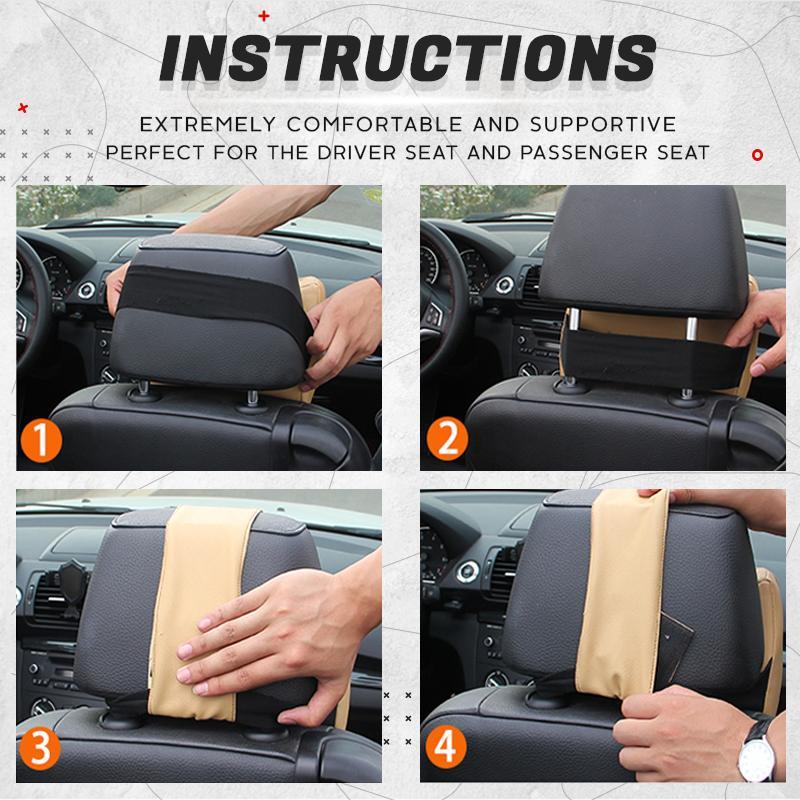 INSTRUCTIONS

EXTREMELY COMFORTABLE AND SUPPORTIVE
PERFECT FOR THE DRIVER SEAT AND PASSENGER SEAT

1

2

3

4